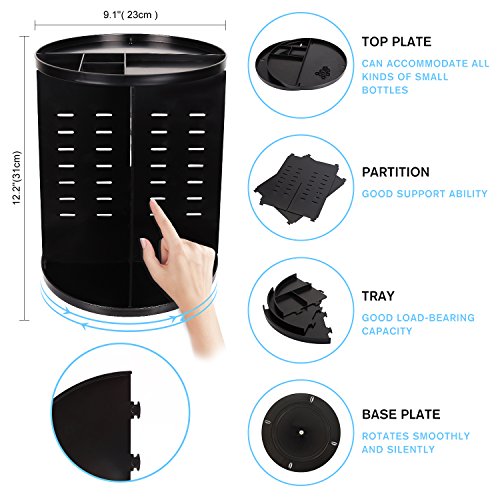 9.1"( 23cm )

12.2"(31cm)

TOP PLATE

CAN ACCOMMODATE ALL KINDS OF SMALL BOTTLES

PARTITION

GOOD SUPPORT ABILITY

TRAY

GOOD LOAD-BEARING CAPACITY

BASE PLATE

ROTATES SMOOTHLY AND SILENTLY