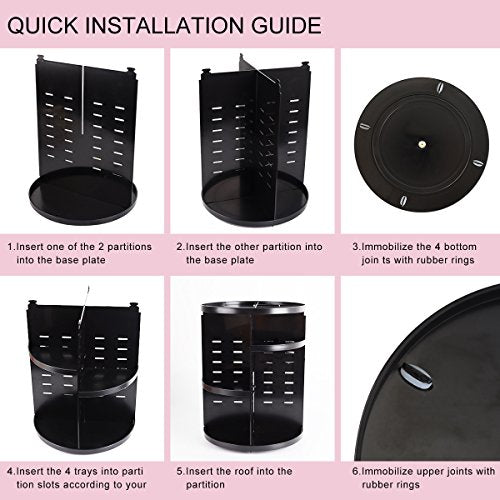 QUICK INSTALLATION GUIDE

1.Insert one of the 2 partitions into the base plate

2.Insert the other partition into the base plate

3.Immobilize the 4 bottom join ts with rubber rings

4.Insert the 4 trays into parti tion slots according to your

5.Insert the roof into the partition

6.Immobilize upper joints with rubber rings